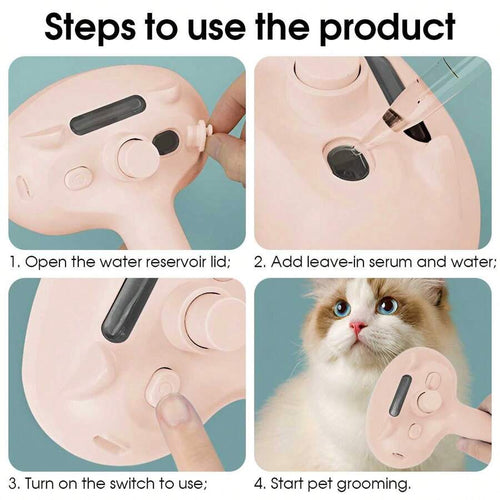 Steps to use the product

1. Open the water reservoir lid;

2. Add leave-in serum and water;

3. Turn on the switch to use;

4. Start pet grooming.