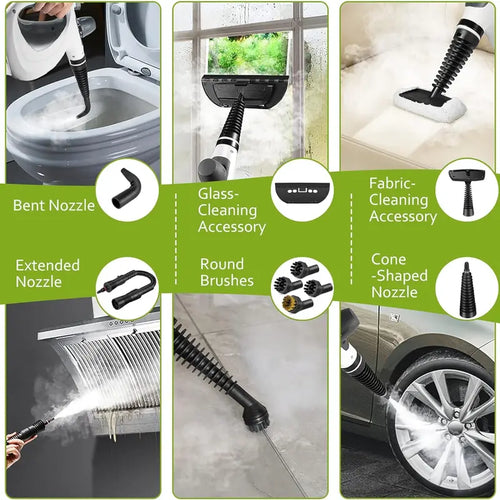 Bent Nozzle

Glass-Cleaning Accessory

Fabric-Cleaning Accessory

Extended Nozzle

Round Brushes

Cone -Shaped Nozzle