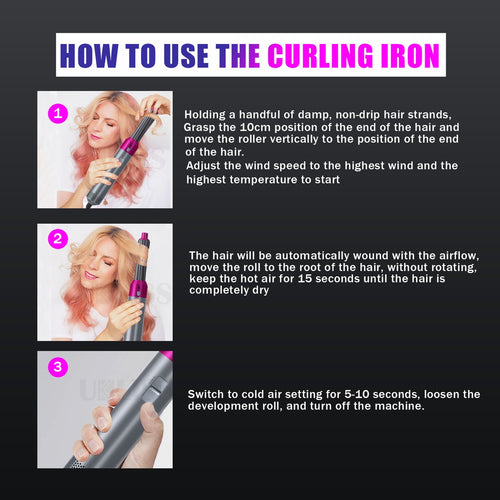 HOW TO USE THE CURLING IRON

1

Holding a handful of damp, non-drip hair strands, Grasp the 10cm position of the end of the hair and move the roller vertically to the position of the end of the hair.
Adjust the wind speed to the highest wind and the highest temperature to start

2

The hair will be automatically wound with the airflow, move the roll to the root of the hair, without rotating, keep the hot air for 15 seconds until the hair is completely dry

3

Switch to cold air setting for 5-10 seconds, loosen the development roll, and turn off the machine.