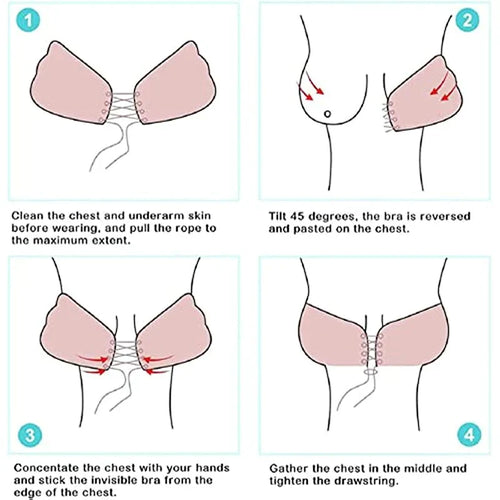 1

Clean the chest and underarm skin before wearing, and pull the rope to the maximum extent.

2

Tilt 45 degrees, the bra is reversed and pasted on the chest.

3

Concentate the chest with your hands and stick the invisible bra from the edge of the chest.

4

Gather the chest in the middle and tighten the drawstring.