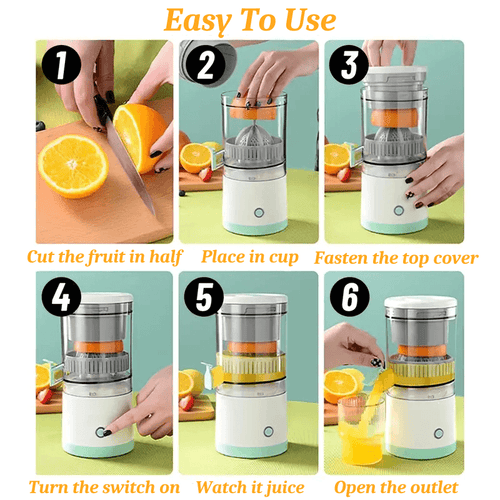 Easy To Use

1

Cut the fruit in half

2

Place in cup

3

Fasten the top cover

4

Turn the switch on

5

Watch it juice

6

Open the outlet