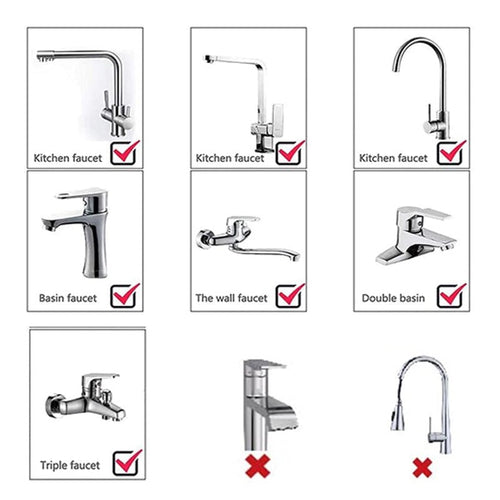 Kitchen faucet

Kitchen faucet

Kitchen faucet

Basin faucet

The wall faucet

Double basin

Triple faucet