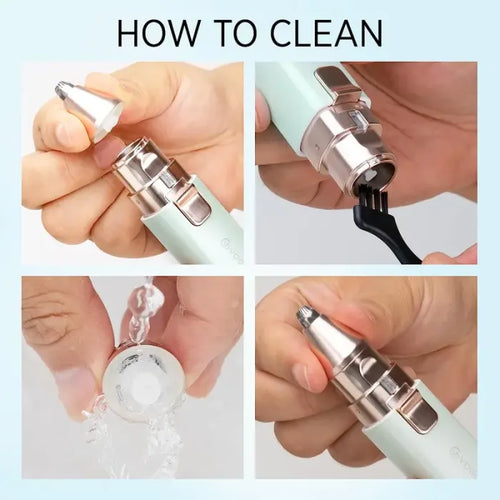 HOW TO CLEAN